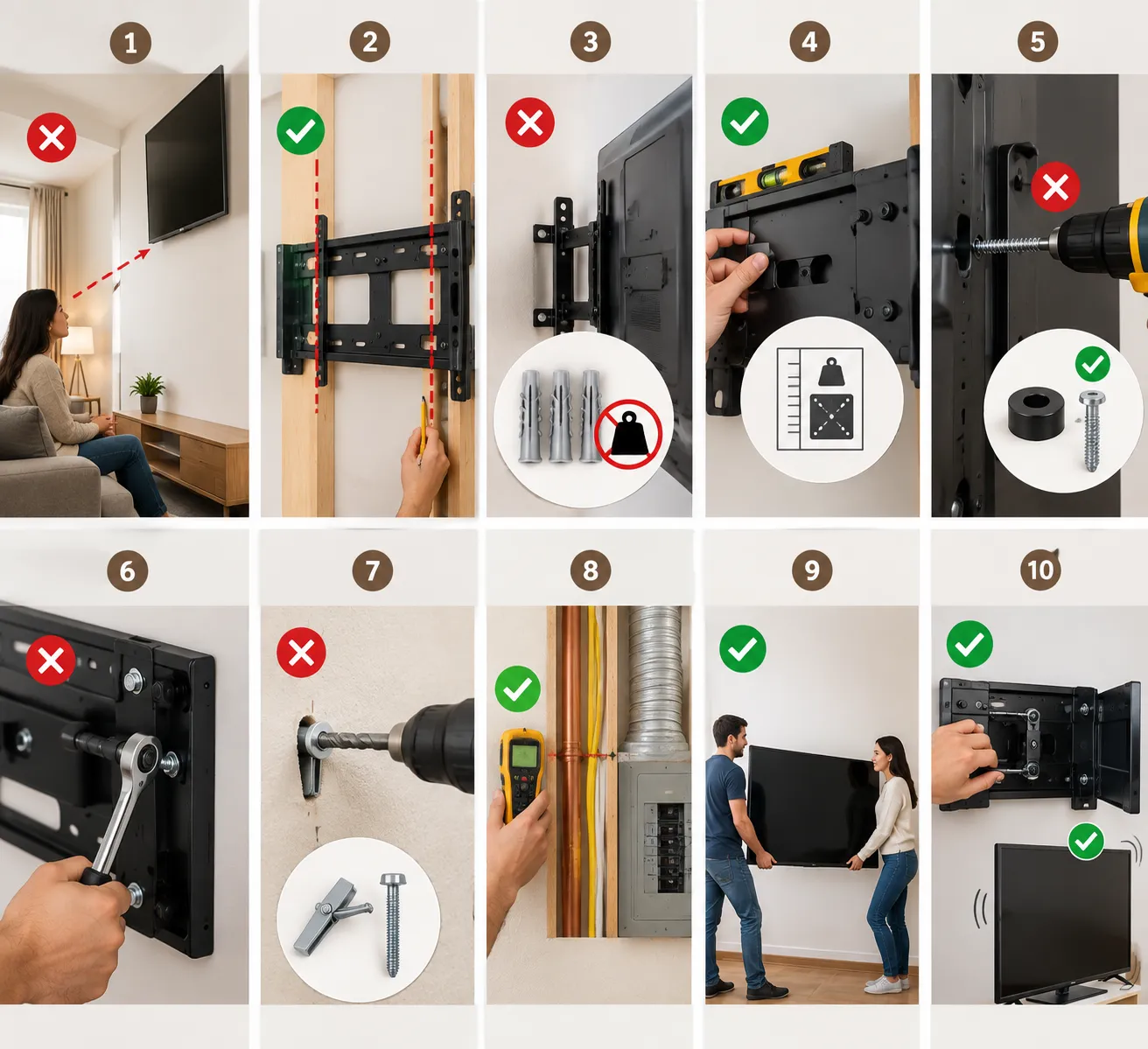 1

2

3

4

5

6

7

8

9

10