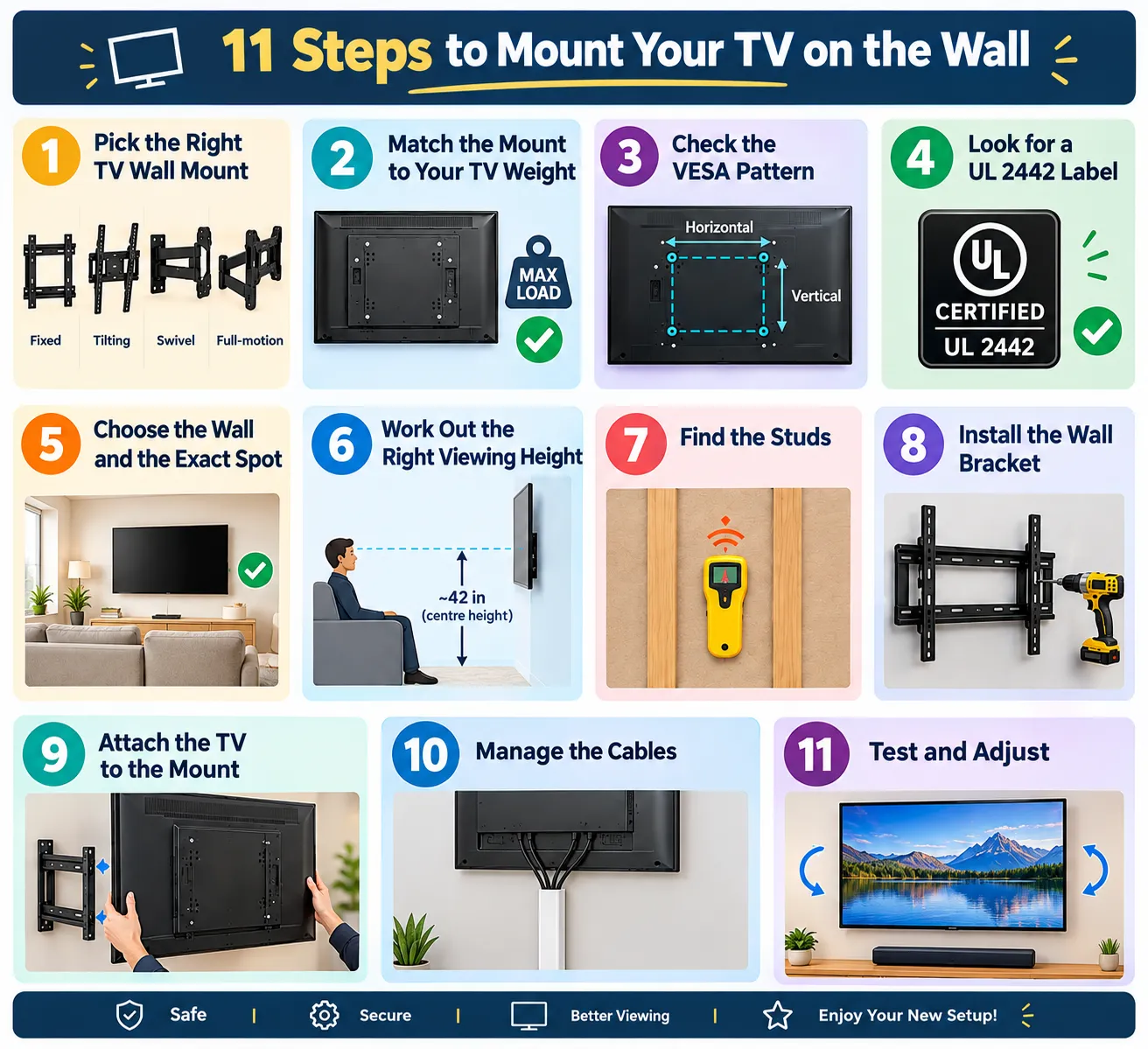 11 Steps to Mount Your TV on the Wall

1 Pick the Right TV Wall Mount

Fixed Tilting Swivel Full-motion

2 Match the Mount to Your TV Weight

MAX LOAD

3 Check the VESA Pattern

Horizontal

Vertical

4 Look for a UL 2442 Label

UL

CERTIFIED

UL 2442

5 Choose the Wall and the Exact Spot

6 Work Out the Right Viewing Height

~42 in (centre height)

7 Find the Studs

8 Install the Wall Bracket

9 Attach the TV to the Mount

10 Manage the Cables

11 Test and Adjust

Safe | Secure | Better Viewing | Enjoy Your New Setup!